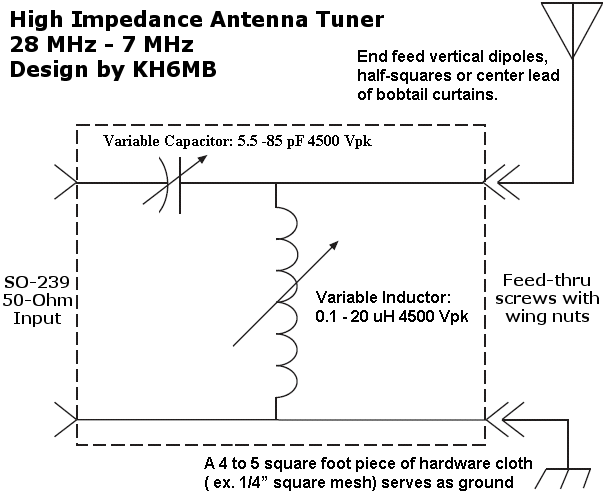 High Impedance Antenna Tuner
28 MHz - 7 MHz
Design by KH6MB

End feed vertical dipoles, half-squares or center lead of bobtail curtains.

Variable Capacitor: 5.5 -85 pF 4500 Vpk

SO-239 50-Ohm Input

Variable Inductor: 0.1 - 20 uH 4500 Vpk

Feed-thru screws with wing nuts

A 4 to 5 square foot piece of hardware cloth ( ex. 1/4” square mesh) serves as ground